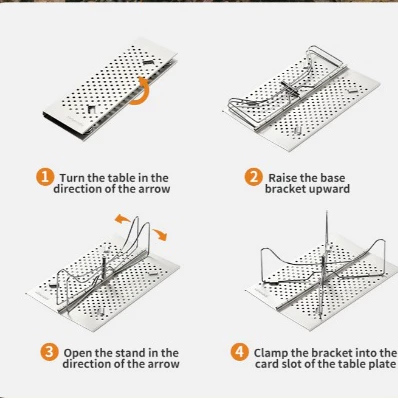 1 Turn the table in the direction of the arrow

2 Raise the base bracket upward

3 Open the stand in the direction of the arrow

4 Clamp the bracket into the card slot of the table plate