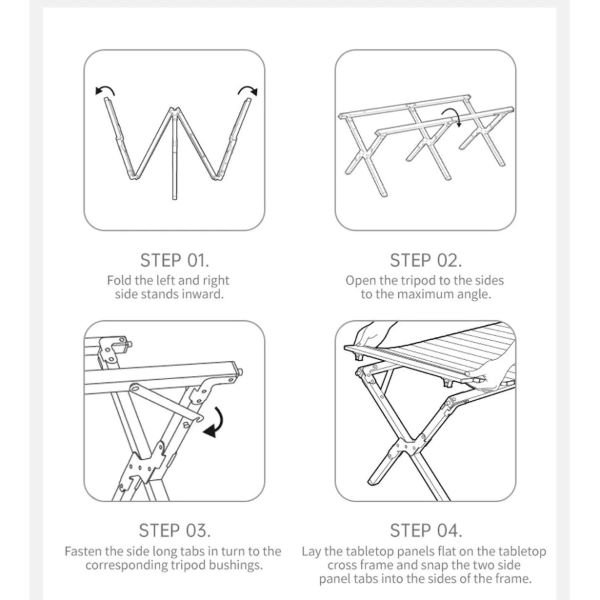 STEP 01.
Fold the left and right side stands inward.

STEP 02.
Open the tripod to the sides to the maximum angle.

STEP 03.
Fasten the side long tabs in turn to the corresponding tripod bushings.

STEP 04.
Lay the tabletop panels flat on the tabletop cross frame and snap the two side panel tabs into the sides of the frame.