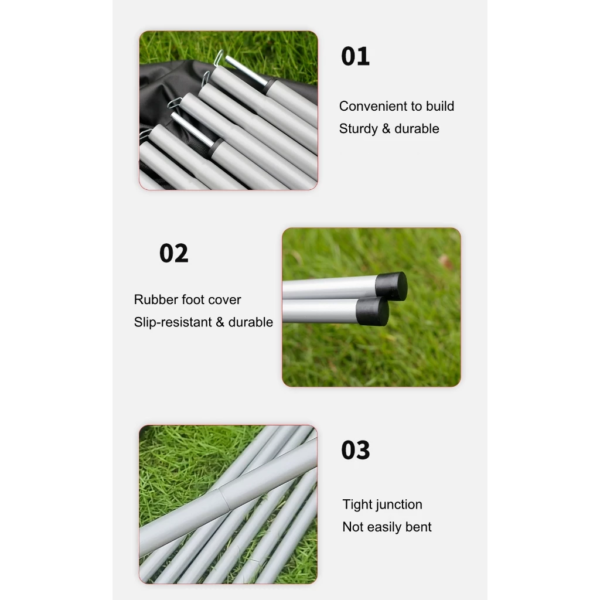 01

Convenient to build
Sturdy & durable

02

Rubber foot cover
Slip-resistant & durable

03

Tight junction
Not easily bent