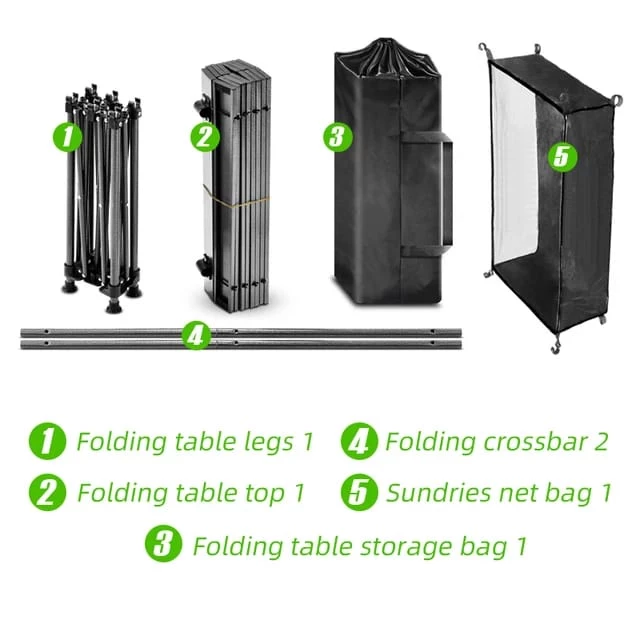 1
2
3
5
4

1 Folding table legs 1
4 Folding crossbar 2
2 Folding table top 1
5 Sundries net bag 1
3 Folding table storage bag 1